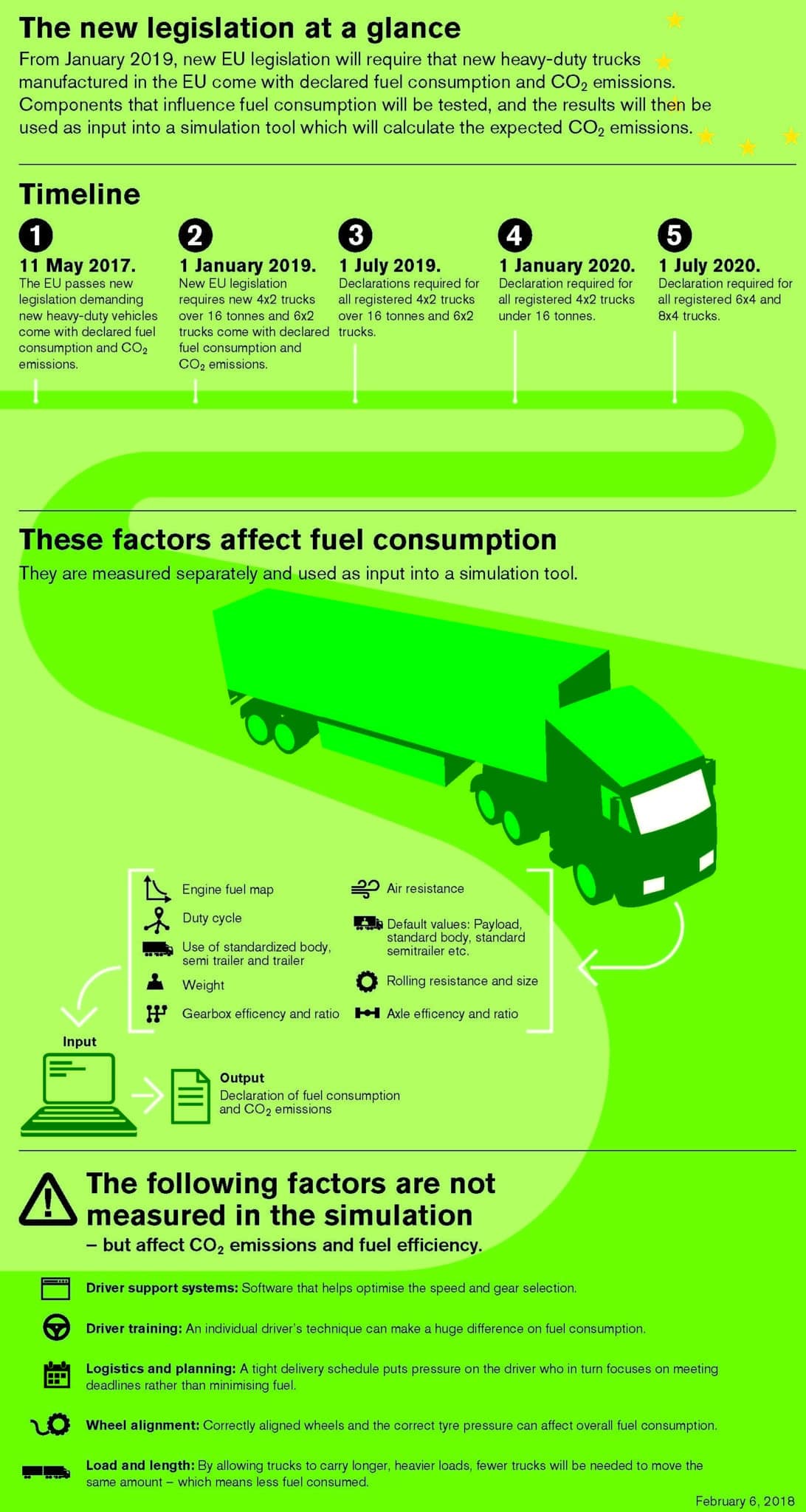 The new legislation at a glance

From January 2019, new EU legislation will require that new heavy-duty trucks manufactured in the EU come with declared fuel consumption and $CO_2$ emissions. Components that influence fuel consumption will be tested, and the results will then be used as input into a simulation tool which will calculate the expected $CO_2$ emissions.

Timeline

1
11 May 2017.
The EU passes new legislation demanding new heavy-duty vehicles come with declared fuel consumption and $CO_2$ emissions.

2
1 January 2019.
New EU legislation requires new 4x2 trucks over 16 tonnes and 6x2 trucks come with declared fuel consumption and $CO_2$ emissions.

3
1 July 2019.
Declarations required for all registered 4x2 trucks over 16 tonnes and 6x2 trucks.

4
1 January 2020.
Declaration required for all registered 4x2 trucks under 16 tonnes.

5
1 July 2020.
Declaration required for all registered 6x4 and 8x4 trucks.

These factors affect fuel consumption

They are measured separately and used as input into a simulation tool.

Engine fuel map
Duty cycle
Use of standardized body, semi trailer and trailer
Weight
Gearbox efficency and ratio
Air resistance
Default values: Payload, standard body, standard semitrailer etc.
Rolling resistance and size
Axle efficency and ratio

Input

Output
Declaration of fuel consumption and $CO_2$ emissions

The following factors are not measured in the simulation
– but affect $CO_2$ emissions and fuel efficiency.

Driver support systems: Software that helps optimise the speed and gear selection.

Driver training: An individual driver's technique can make a huge difference on fuel consumption.

Logistics and planning: A tight delivery schedule puts pressure on the driver who in turn focuses on meeting deadlines rather than minimising fuel.

Wheel alignment: Correctly aligned wheels and the correct tyre pressure can affect overall fuel consumption.

Load and length: By allowing trucks to carry longer, heavier loads, fewer trucks will be needed to move the same amount – which means less fuel consumed.

February 6, 2018